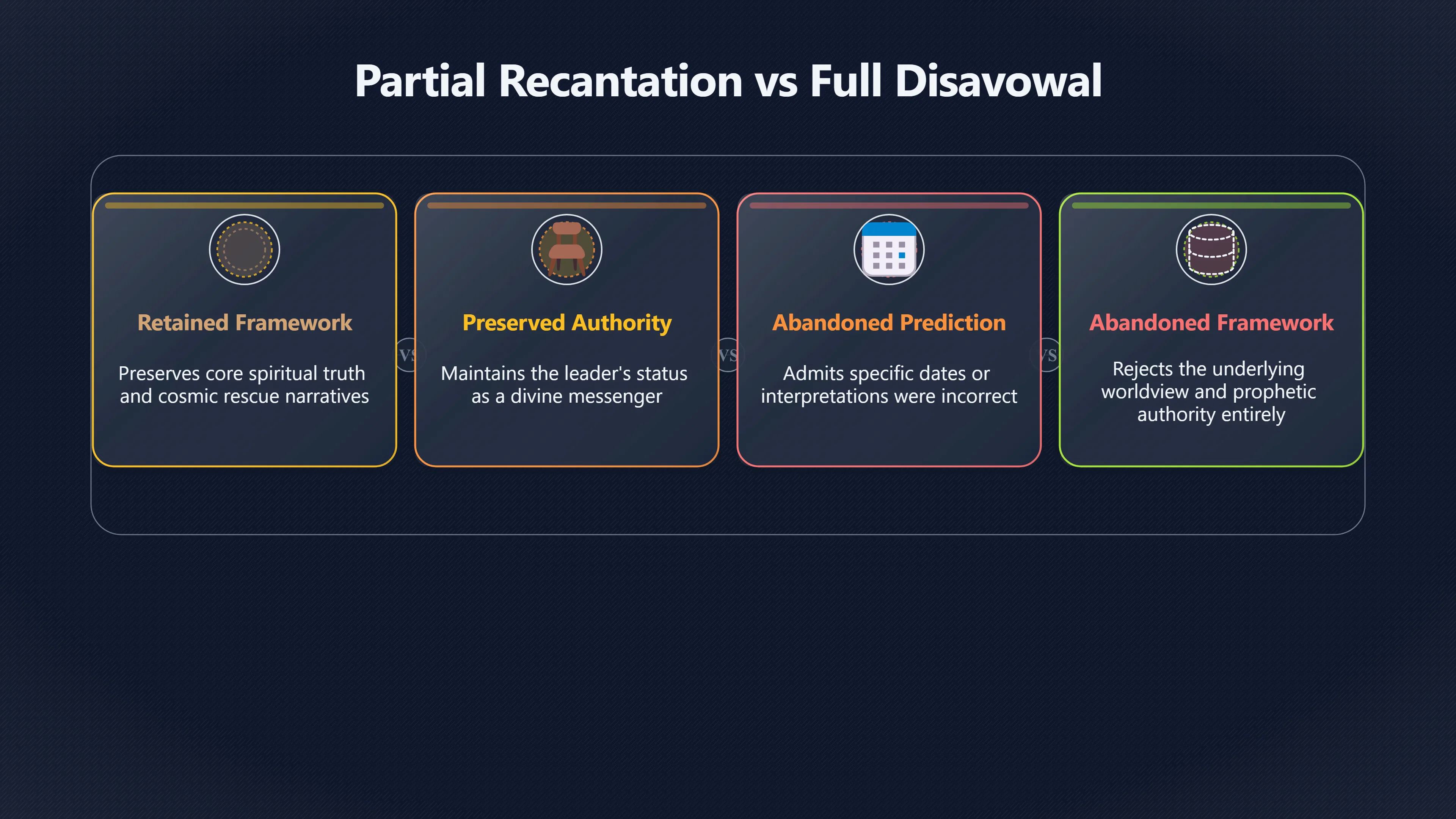 Partial Recantation vs Full Disavowal

Retained Framework

Preserves core spiritual truth and cosmic rescue narratives

VS

Preserved Authority

Maintains the leader's status as a divine messenger

VS

Abandoned Prediction

Admits specific dates or interpretations were incorrect

VS

Abandoned Framework

Rejects the underlying worldview and prophetic authority entirely